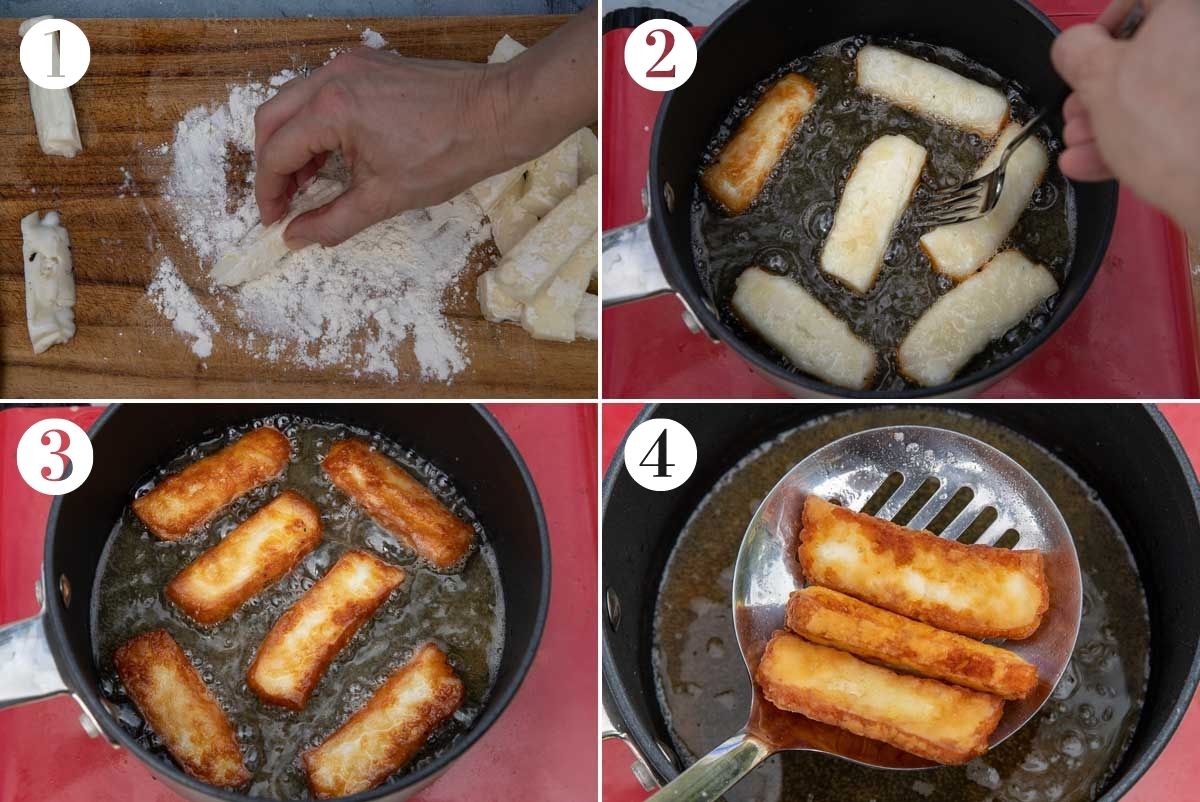 1

2

3

4