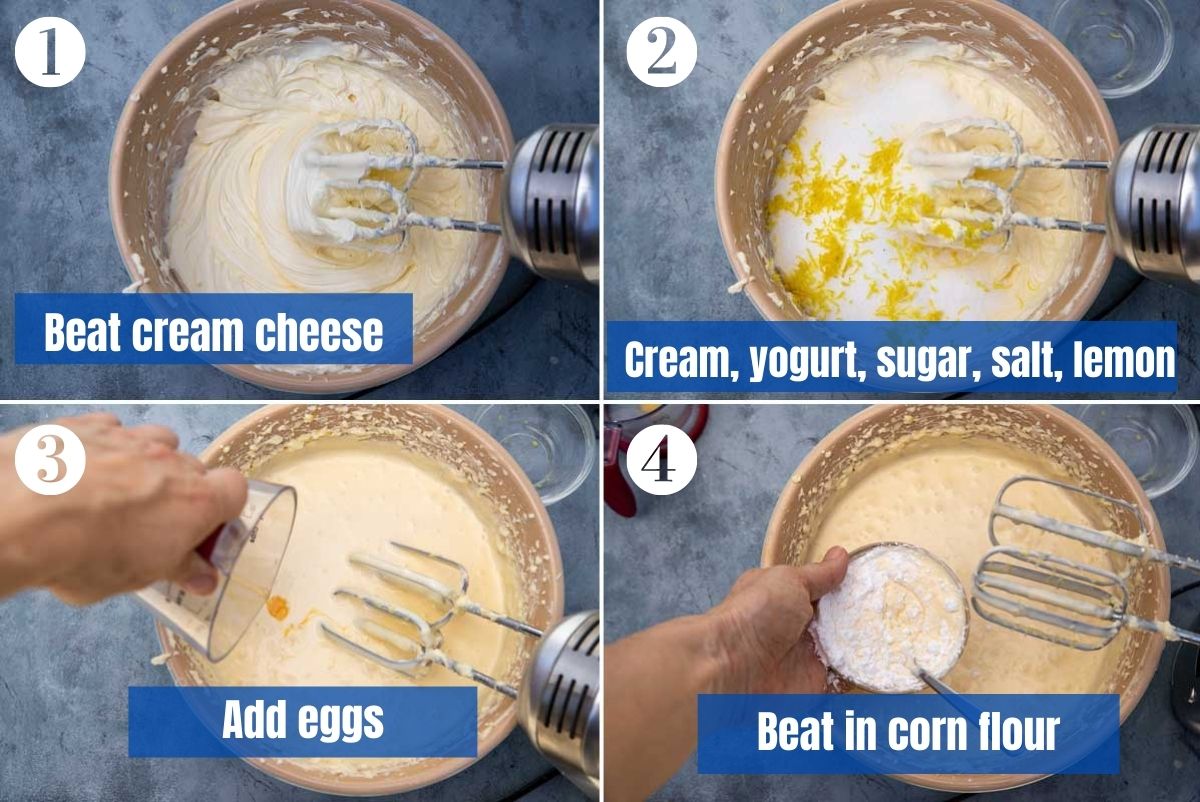 1
Beat cream cheese

2
Cream, yogurt, sugar, salt, lemon

3
Add eggs

4
Beat in corn flour