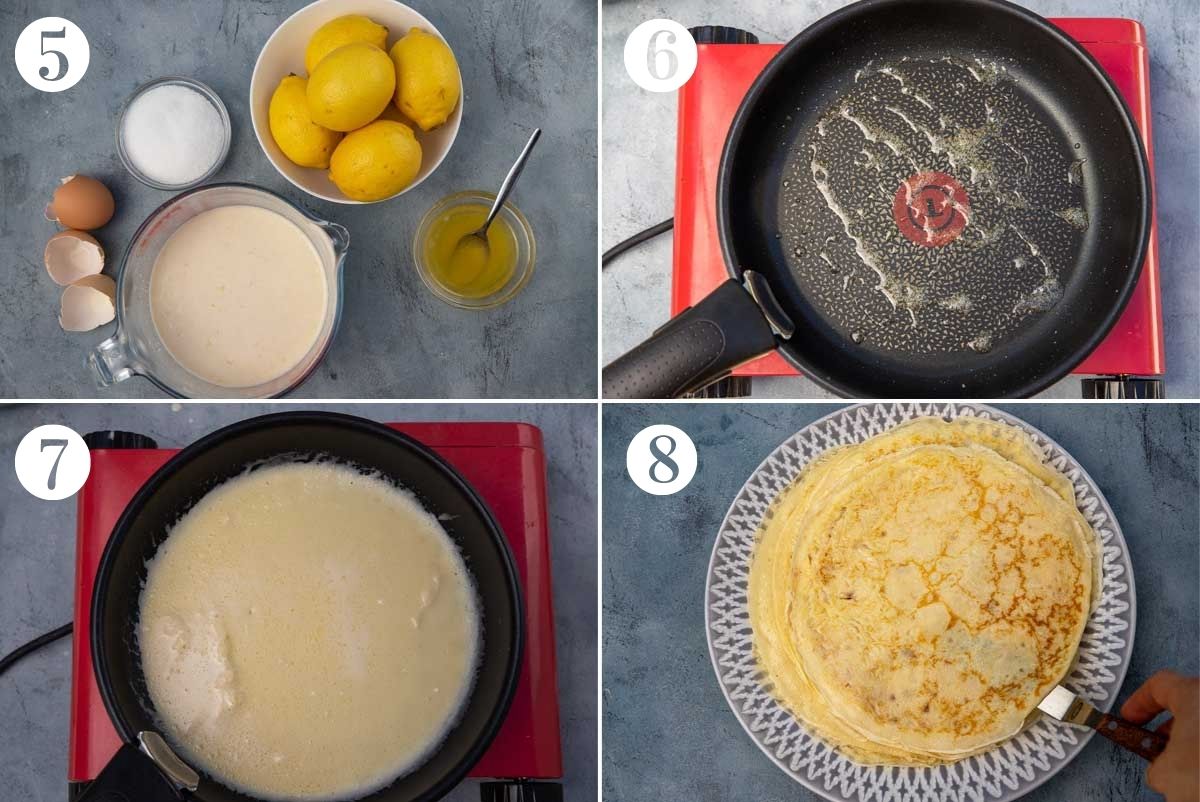 5

6

7

8