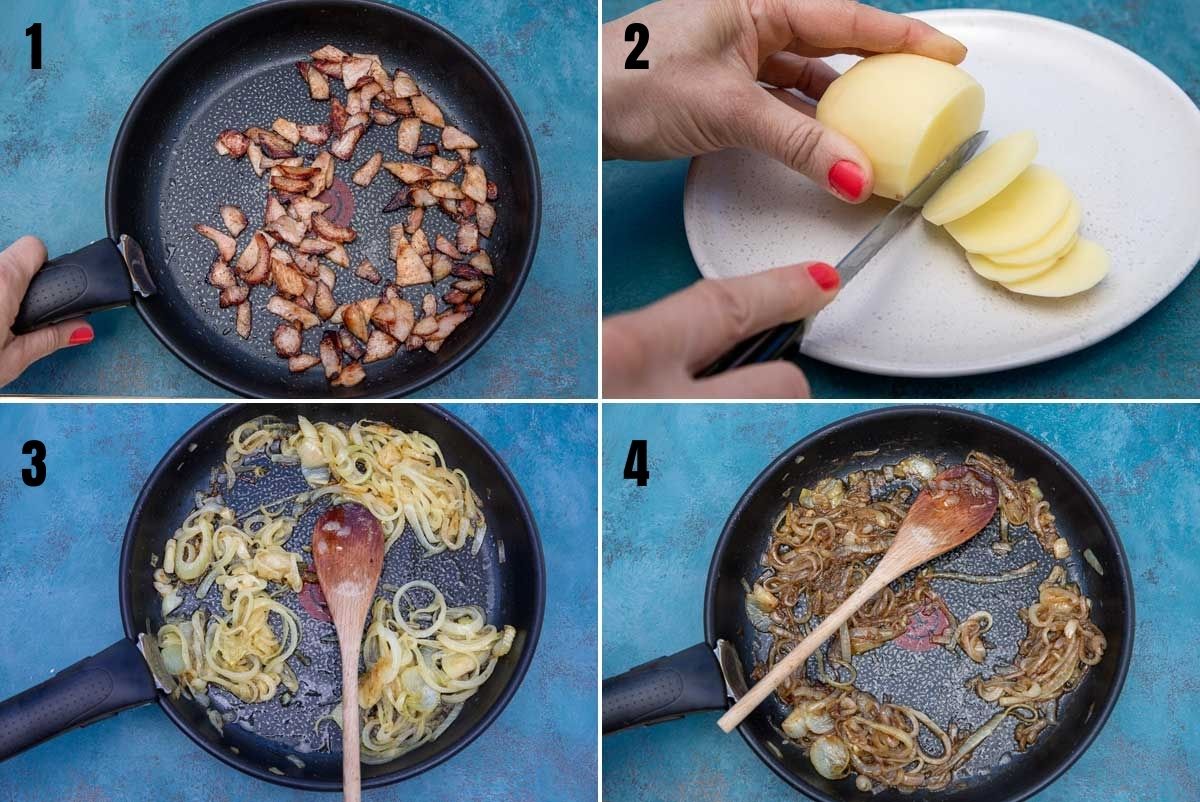 1

2

3

4