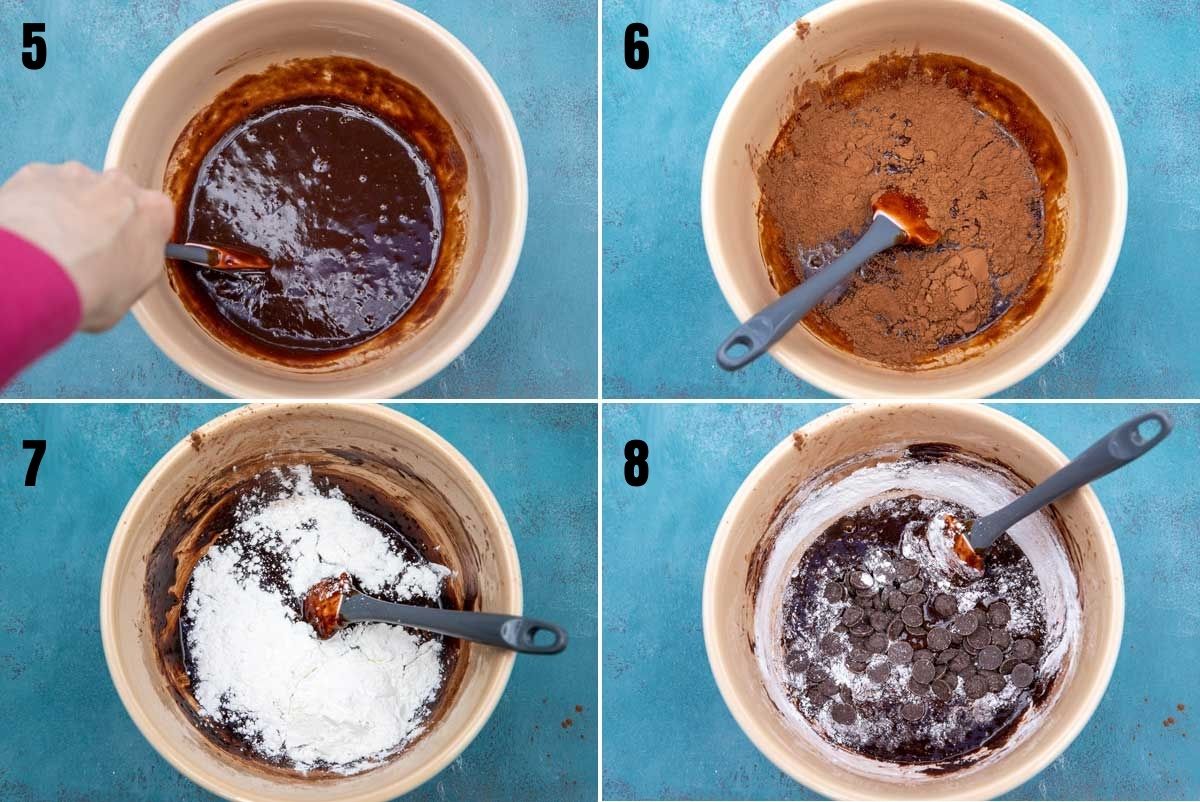 5
6
7
8