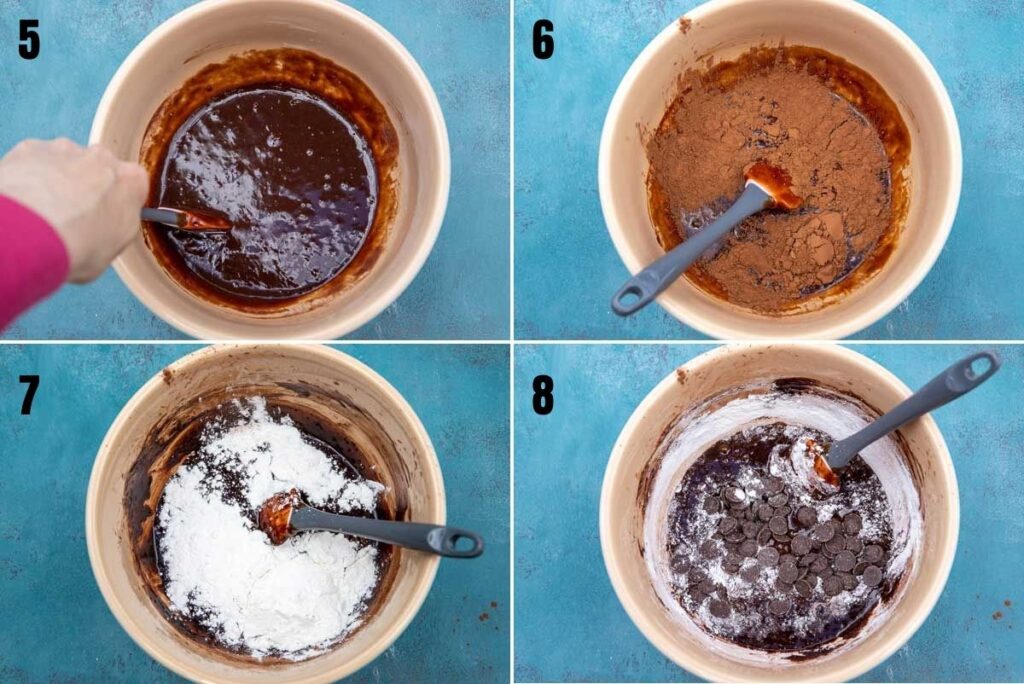 5

6

7

8