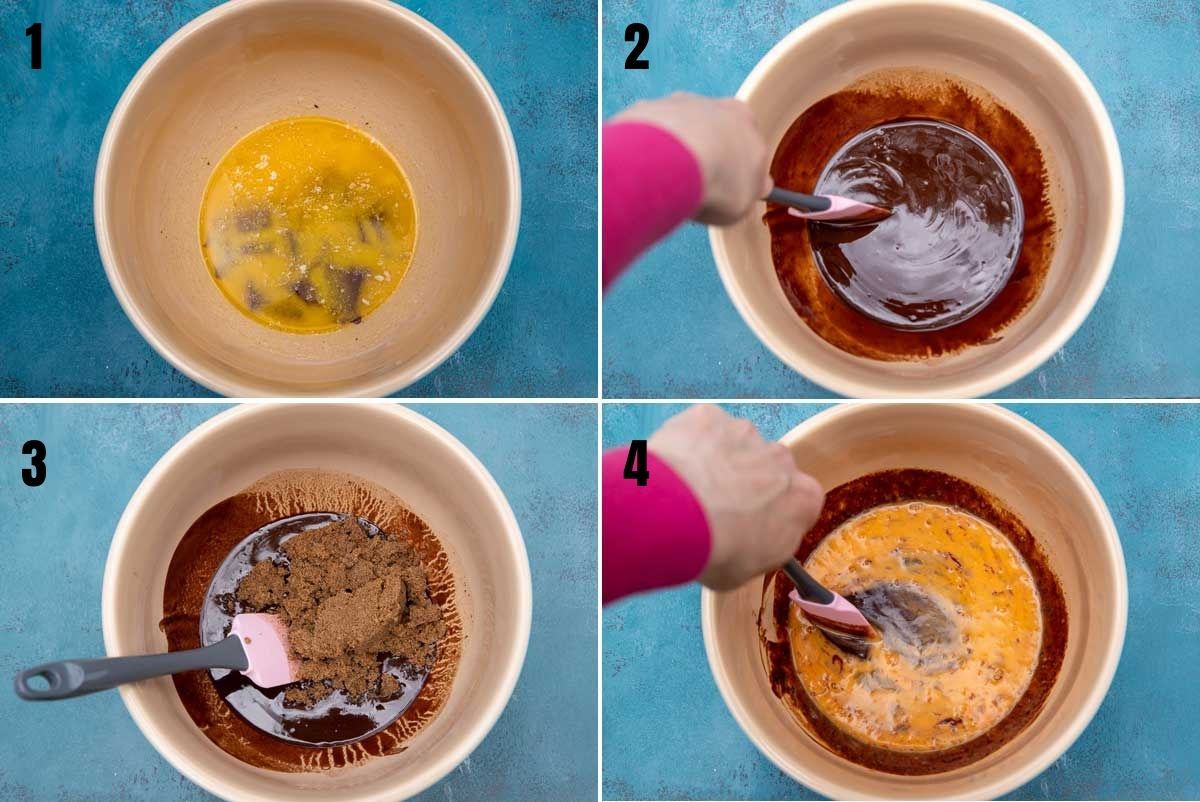 1

2

3

4