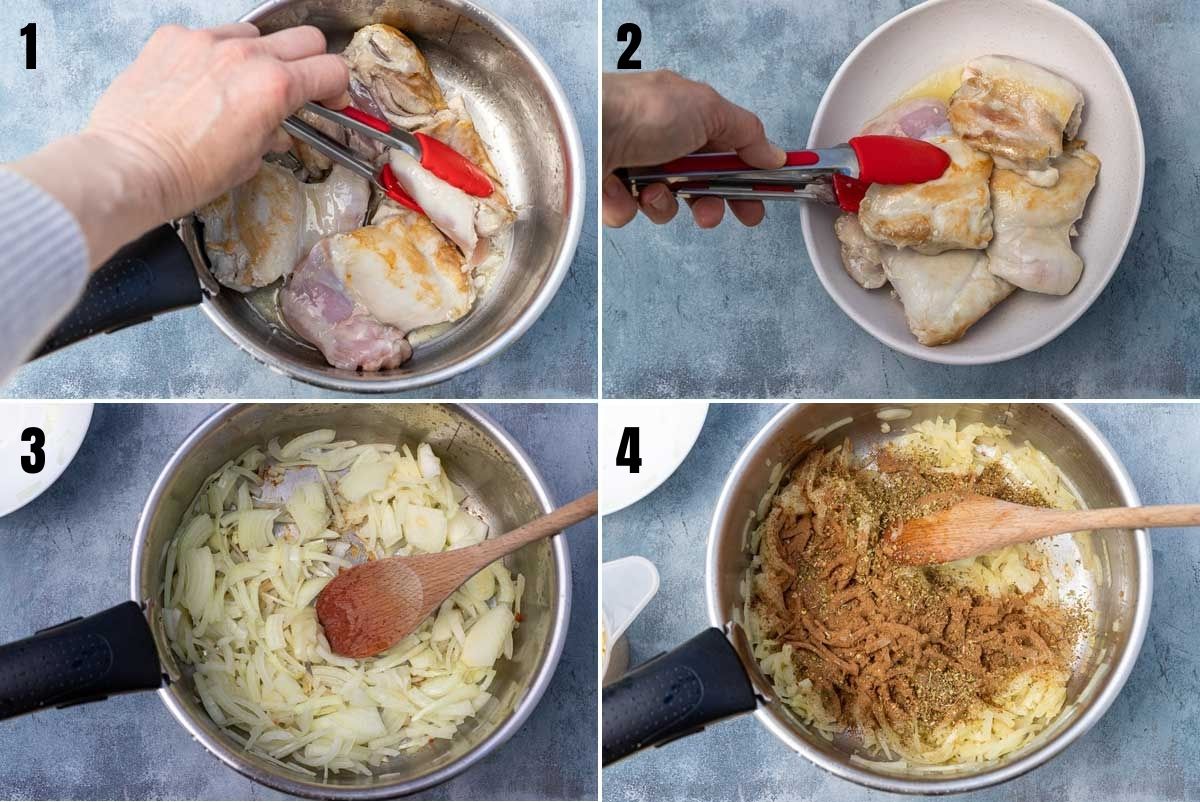 1
2
3
4