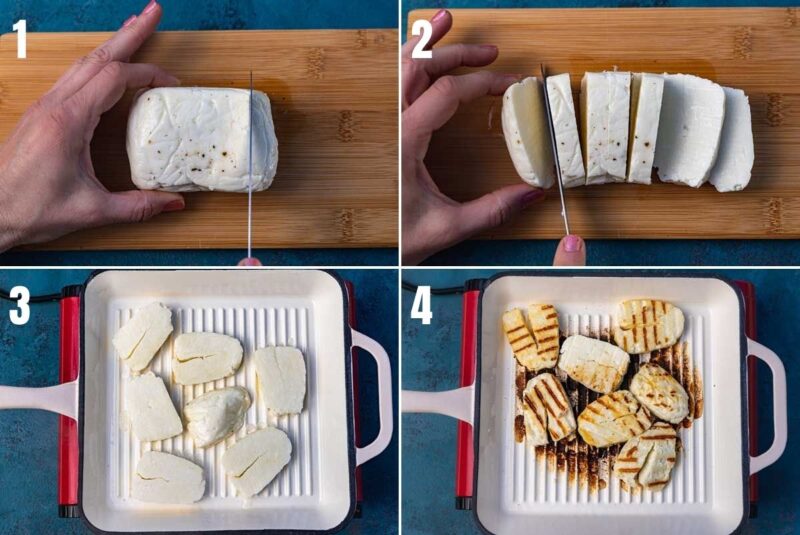 1
2
3
4