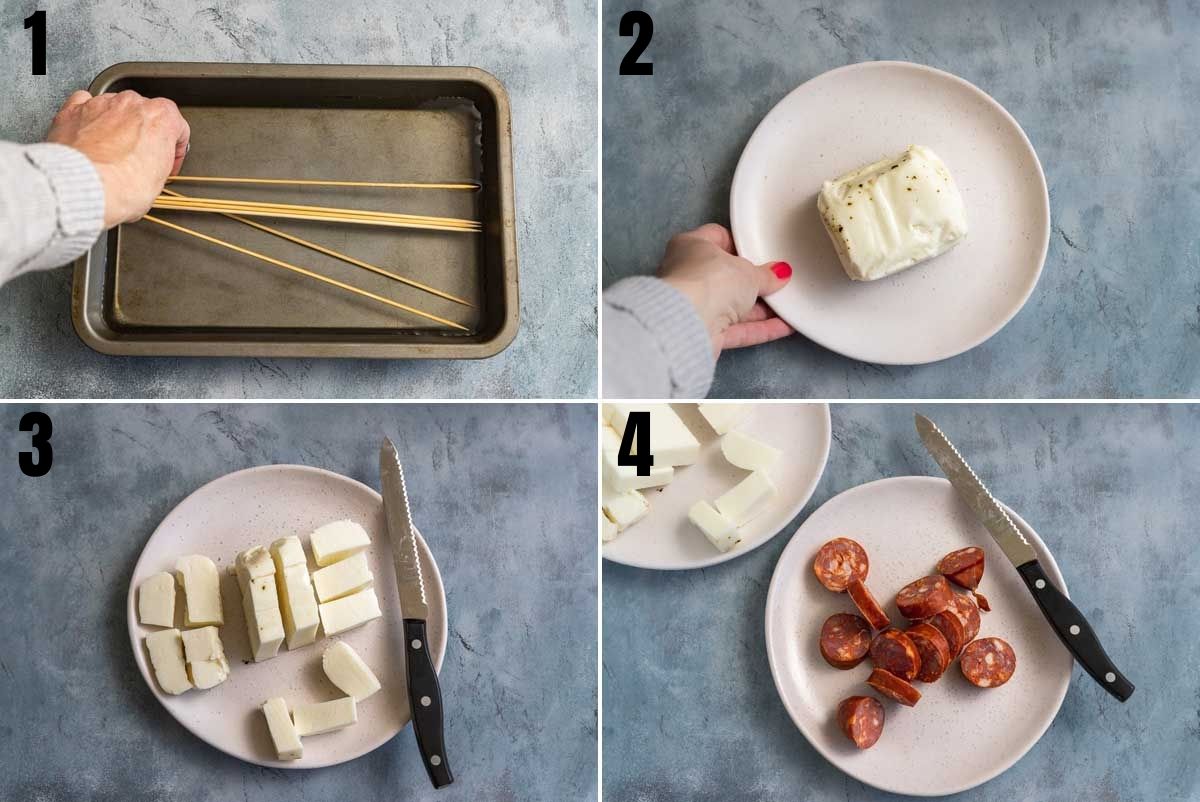 1
2
3
4