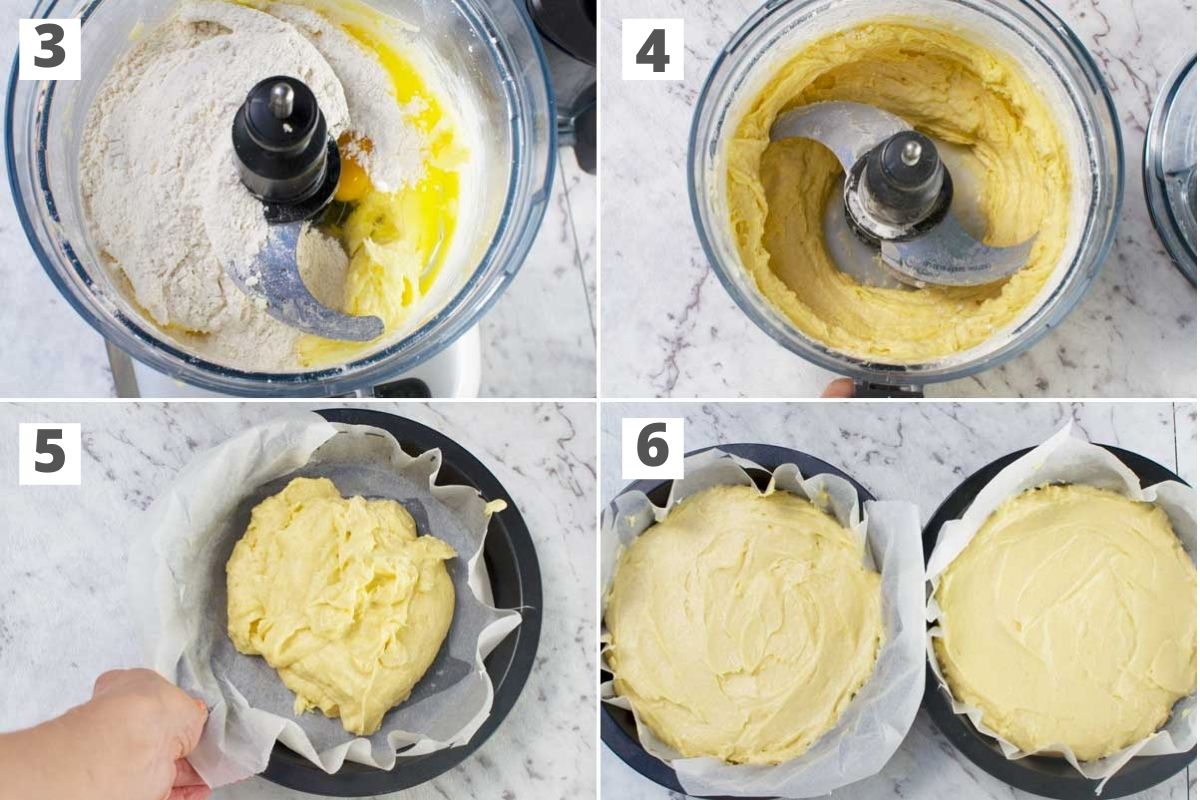 3

4

5

6