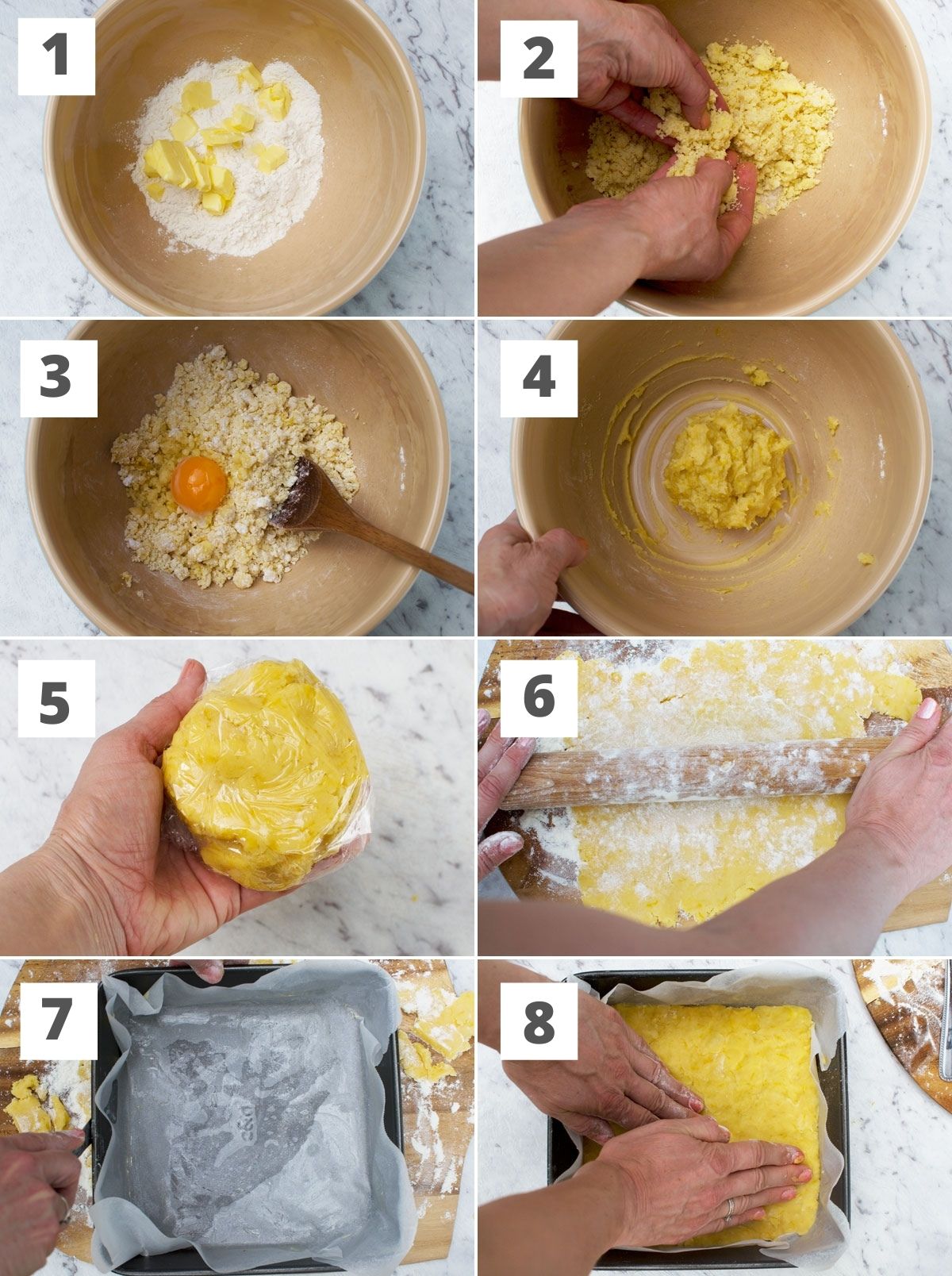 1
2
3
4
5
6
7
8