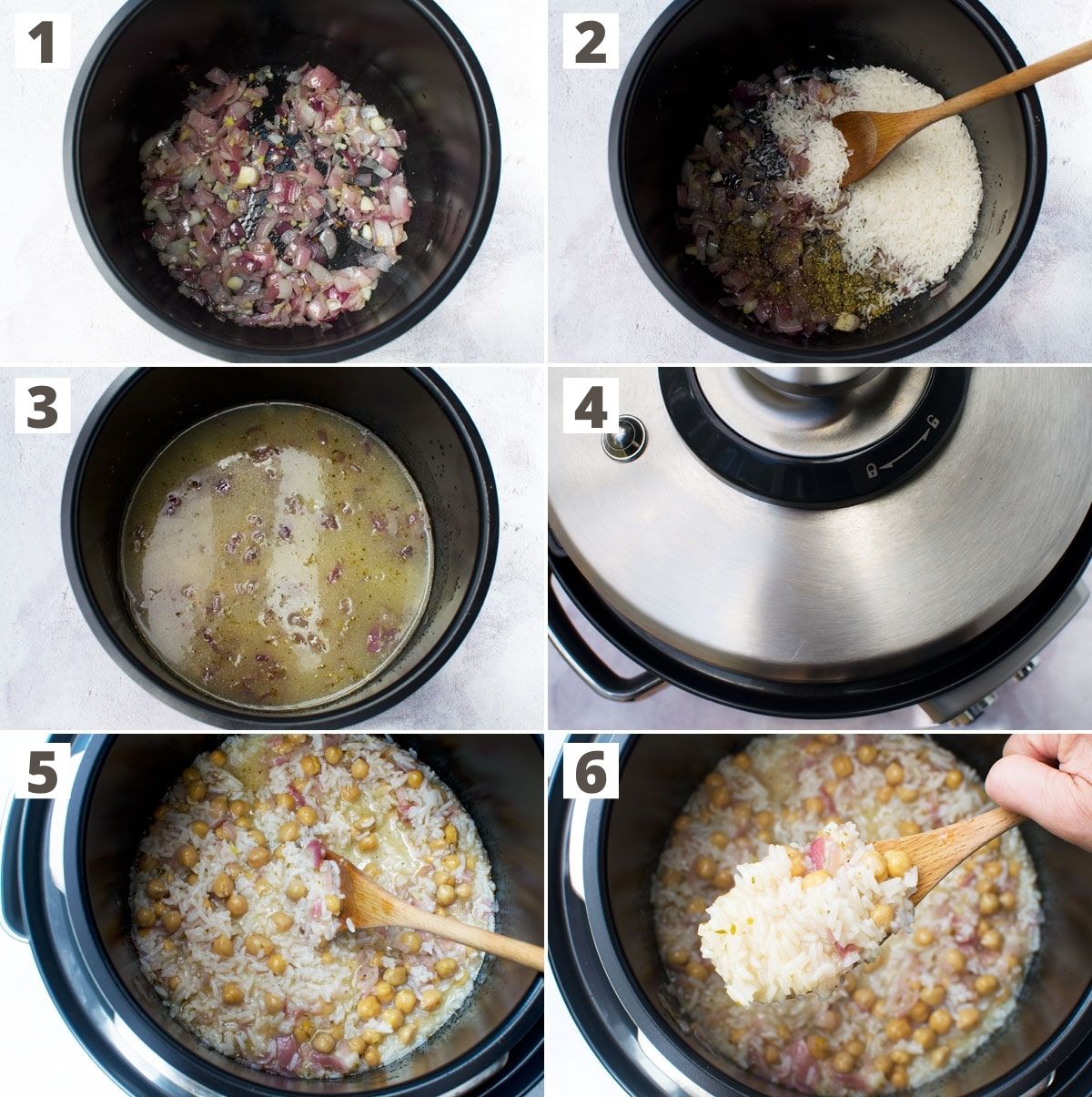 1

2

3

4

5

6