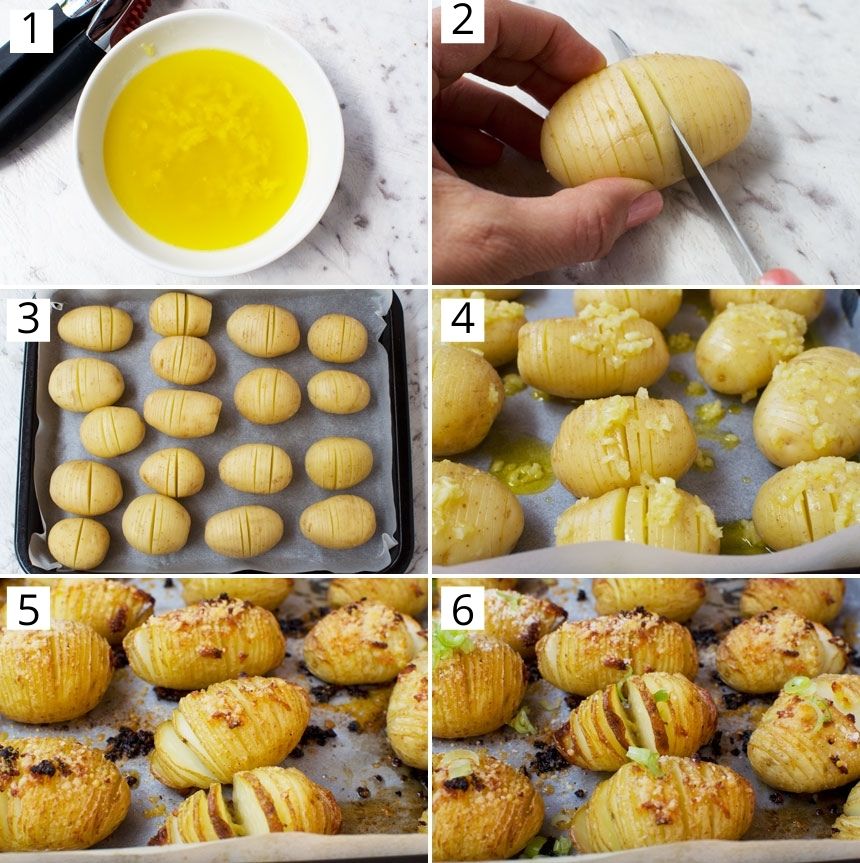 1
2
3
4
5
6