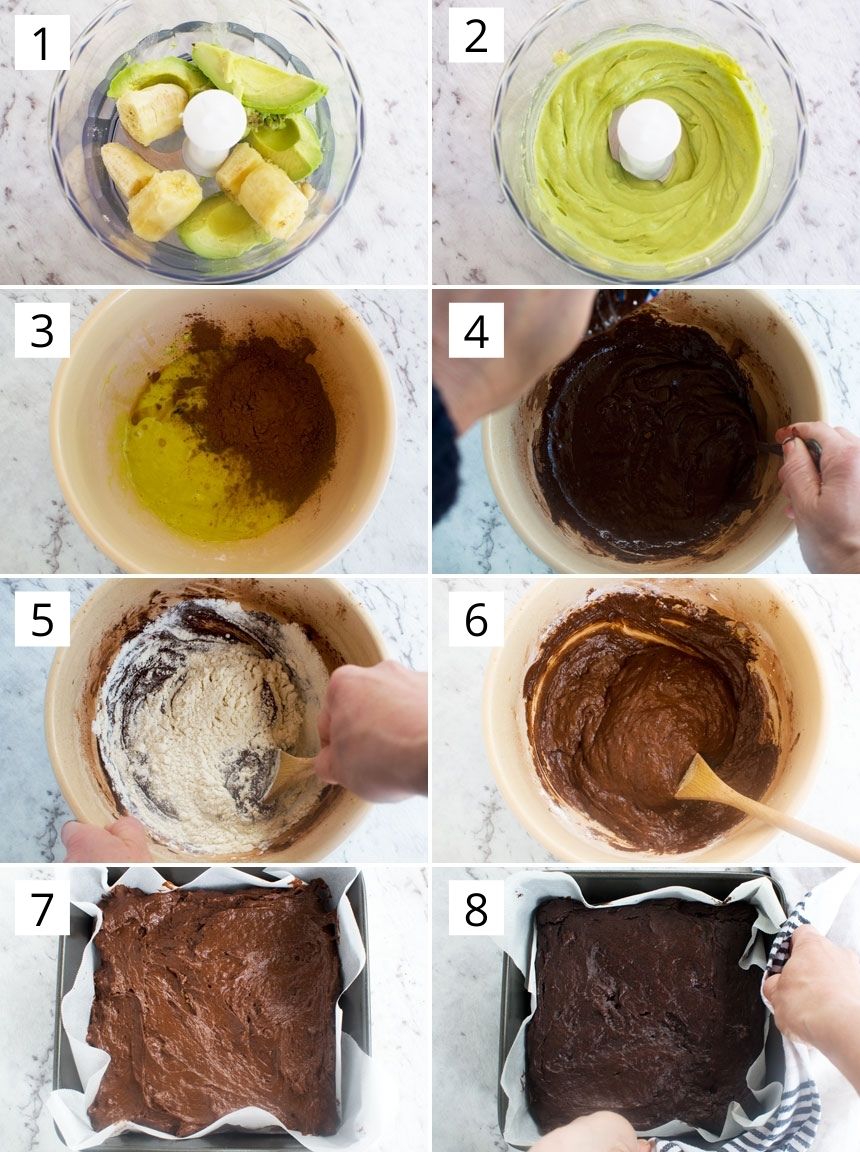 1
2
3
4
5
6
7
8