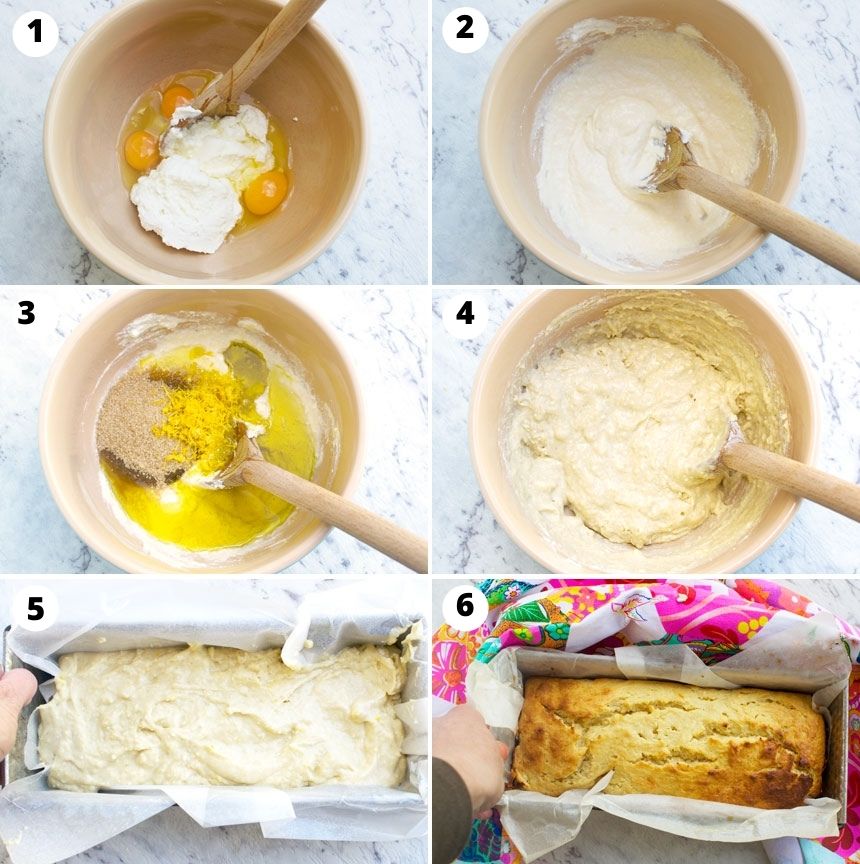 1

2

3

4

5

6