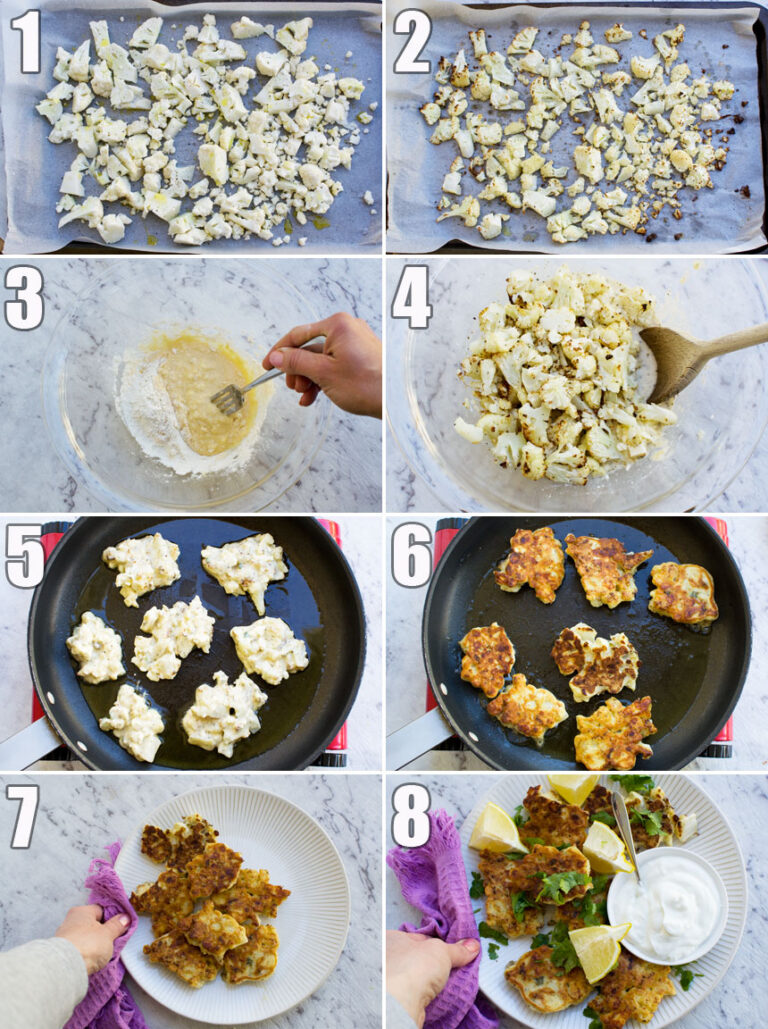 1
2
3
4
5
6
7
8