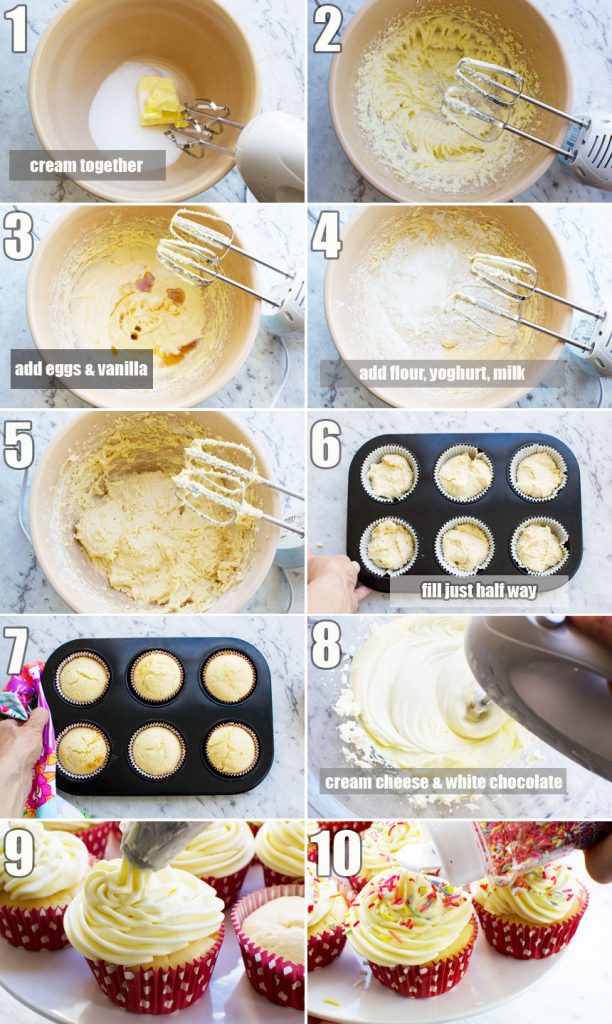 1
cream together
2
3
add eggs & vanilla
4
add flour, yoghurt, milk
5
6
fill just half way
7
8
cream cheese & white chocolate
9
10