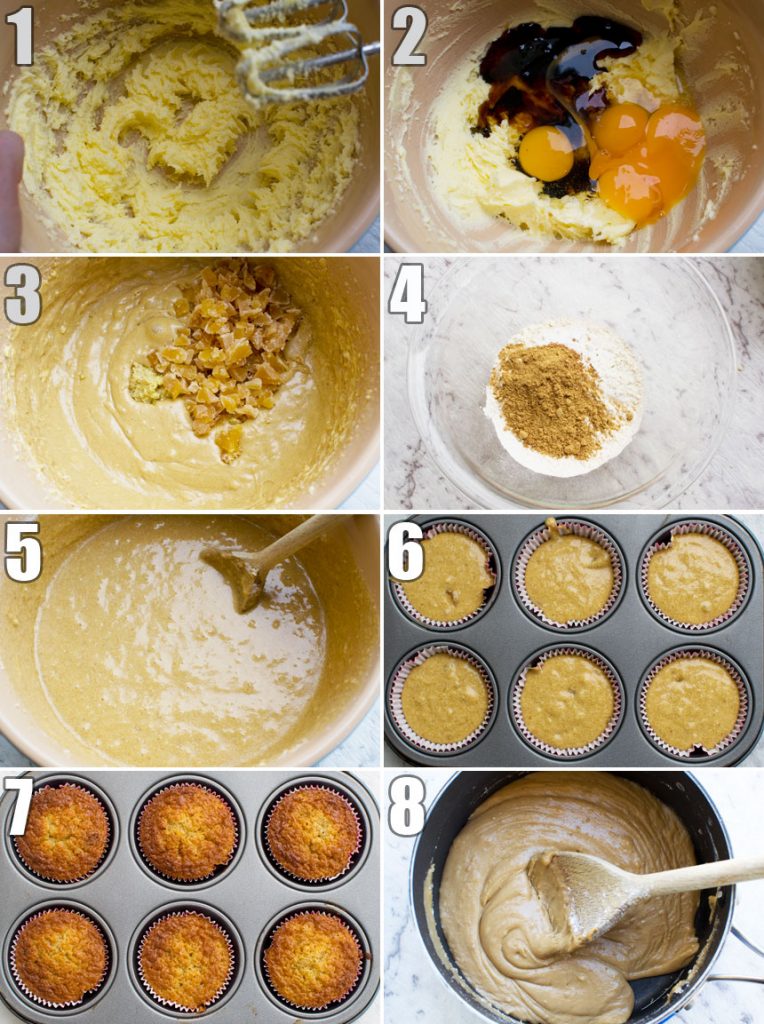 1
2
3
4
5
6
7
8