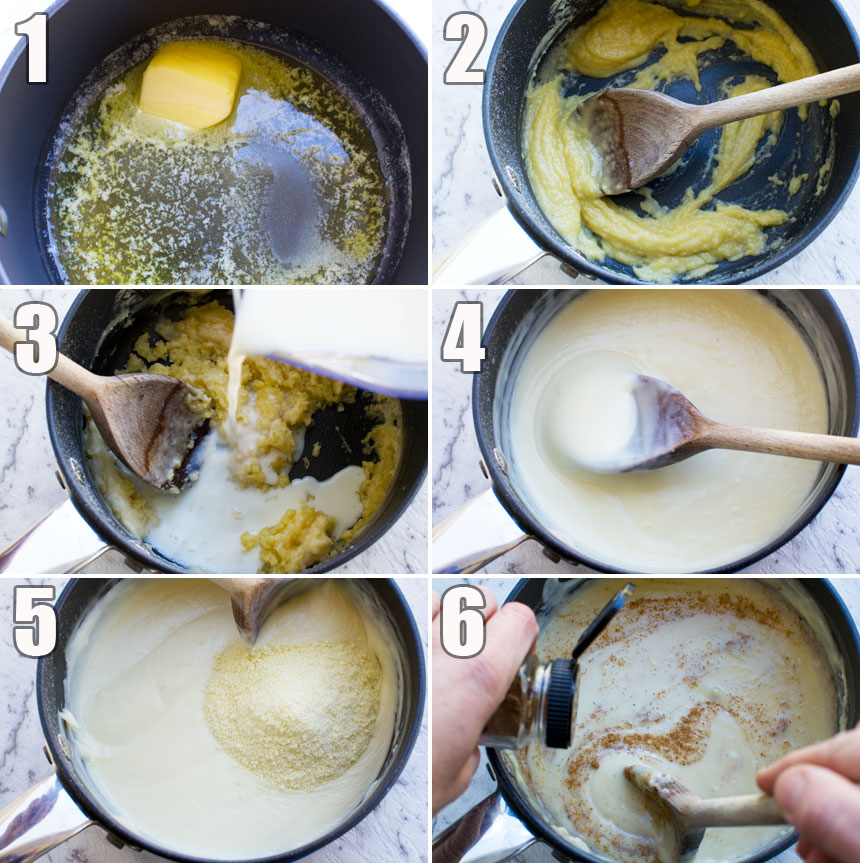 1
2
3
4
5
6