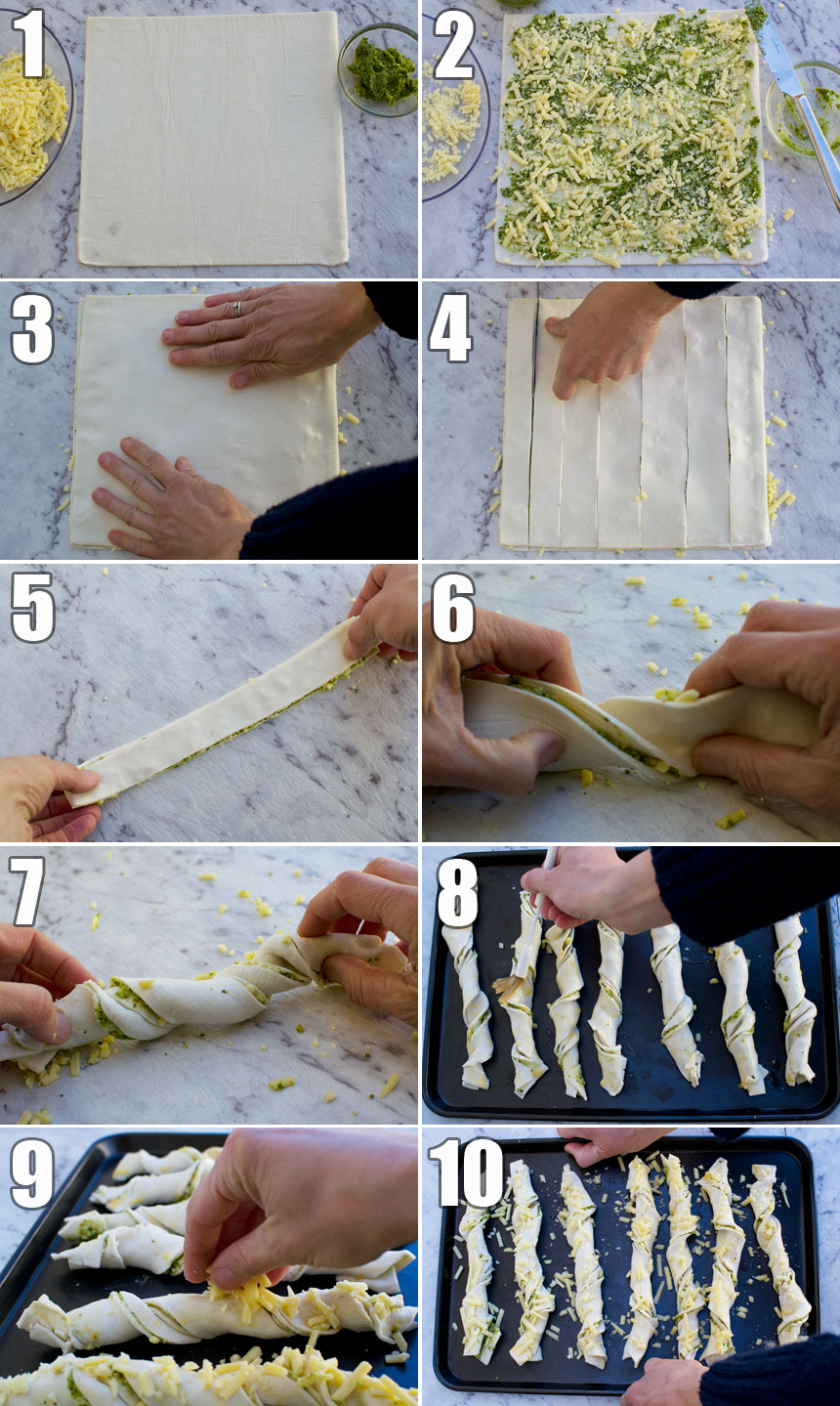 1
2
3
4
5
6
7
8
9
10